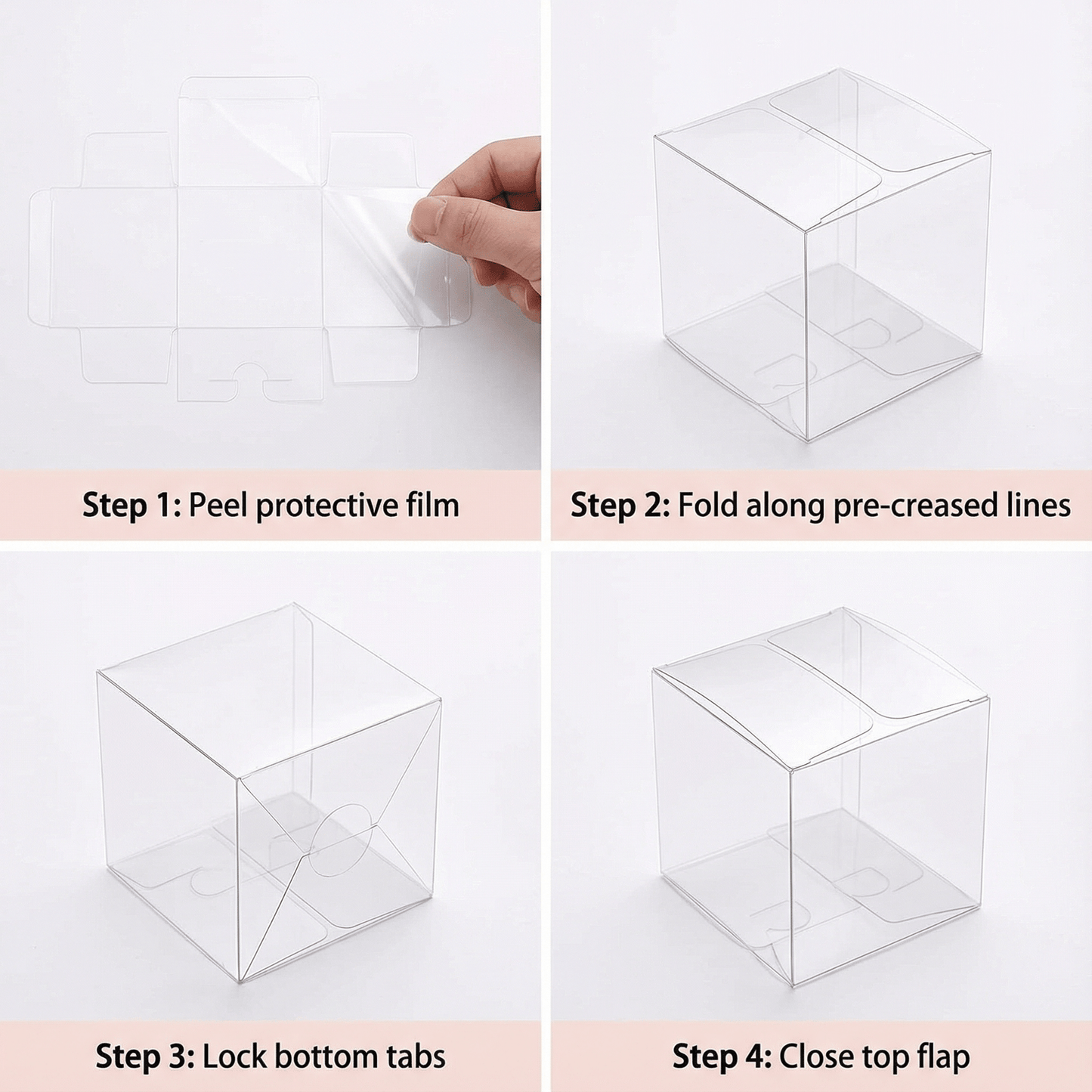 Step 1: Peel protective film

Step 2: Fold along pre-creased lines

Step 3: Lock bottom tabs

Step 4: Close top flap